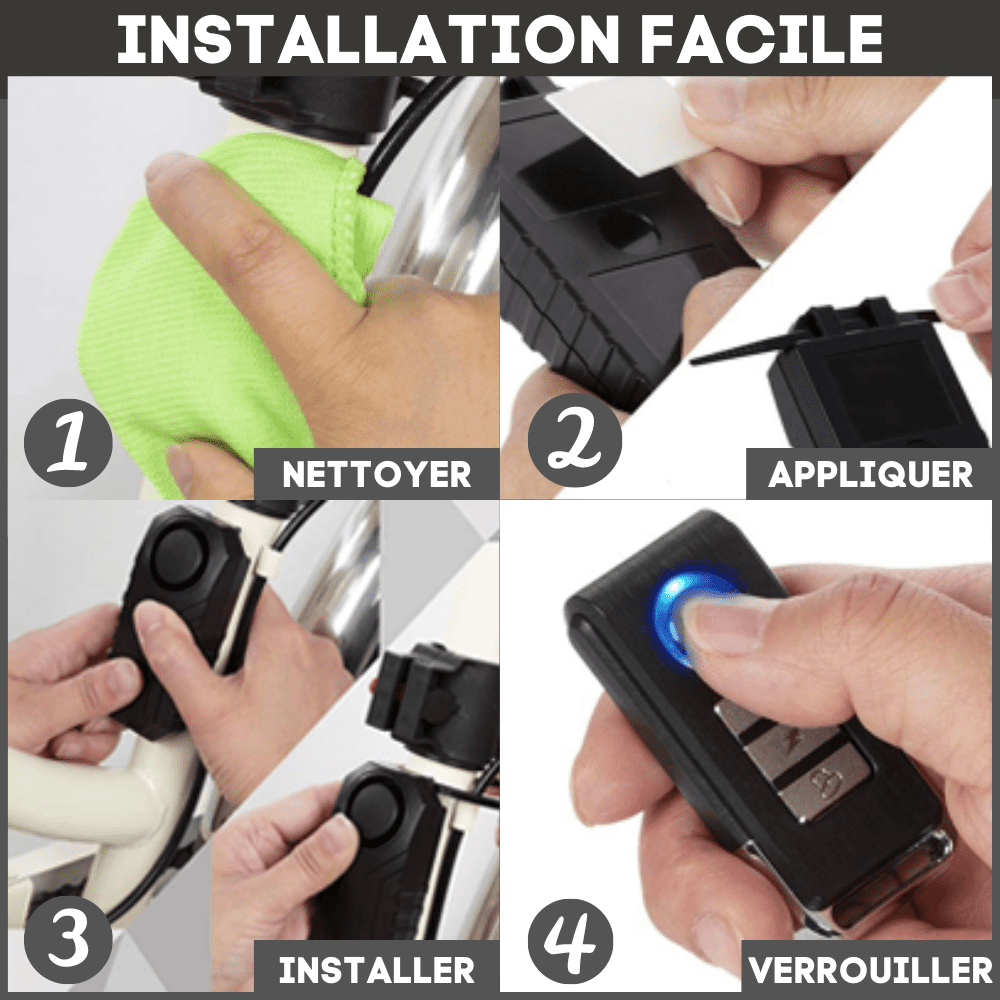 INSTALLATION FACILE

1
NETTOYER

2
APPLIQUER

3
INSTALLER

4
VERROUILLER