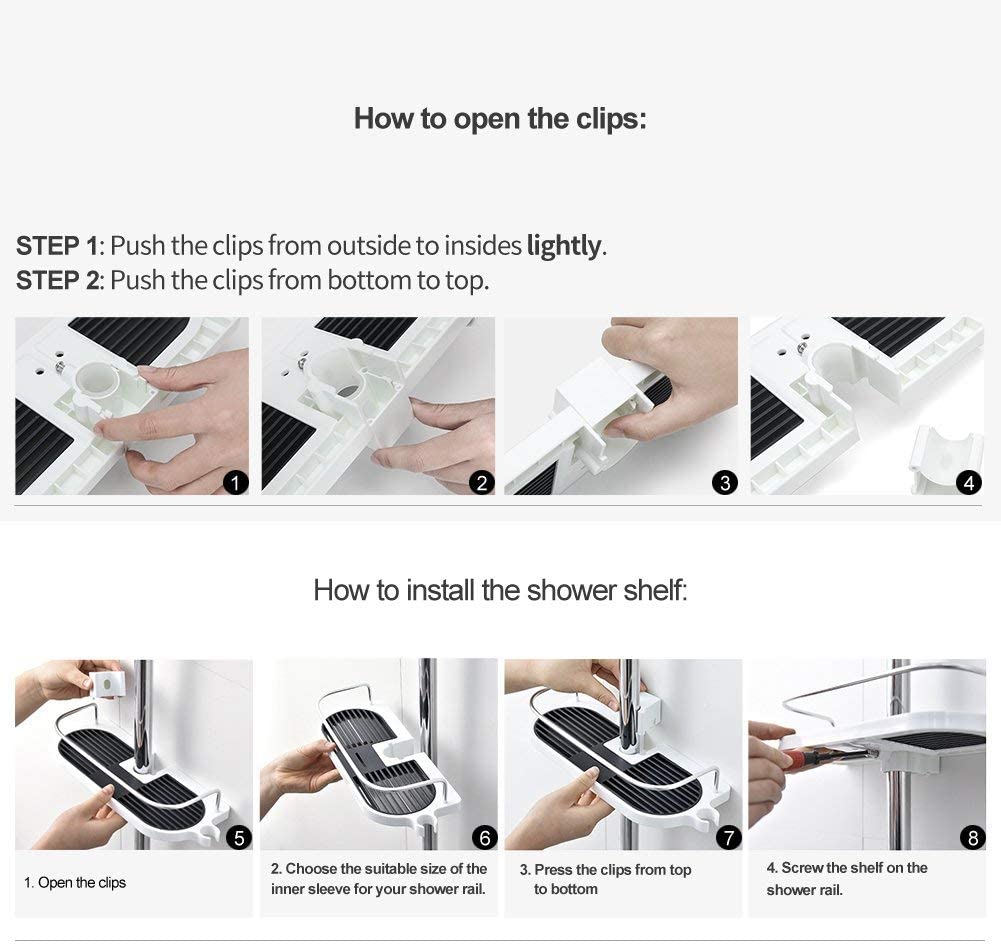 How to open the clips:

STEP 1: Push the clips from outside to insides lightly.
STEP 2: Push the clips from bottom to top.

1 2 3 4

How to install the shower shelf:

5 6 7 8

1. Open the clips

2. Choose the suitable size of the inner sleeve for your shower rail.

3. Press the clips from top to bottom

4. Screw the shelf on the shower rail.