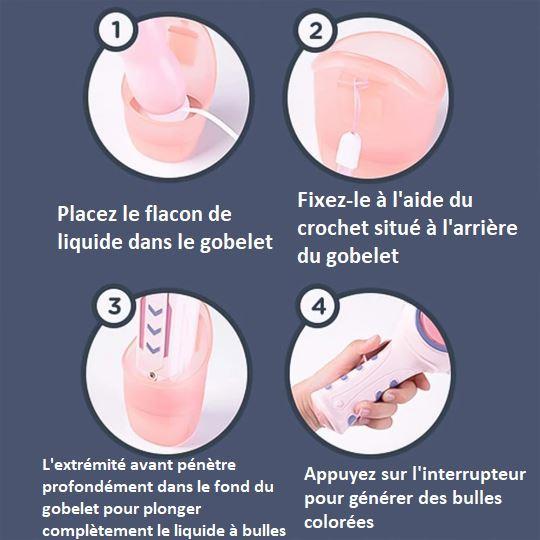 1

Placez le flacon de liquide dans le gobelet

2

Fixez-le à l'aide du crochet situé à l'arrière du gobelet

3

L'extrémité avant pénètre profondément dans le fond du gobelet pour plonger complètement le liquide à bulles

4

Appuyez sur l'interrupteur pour générer des bulles colorées