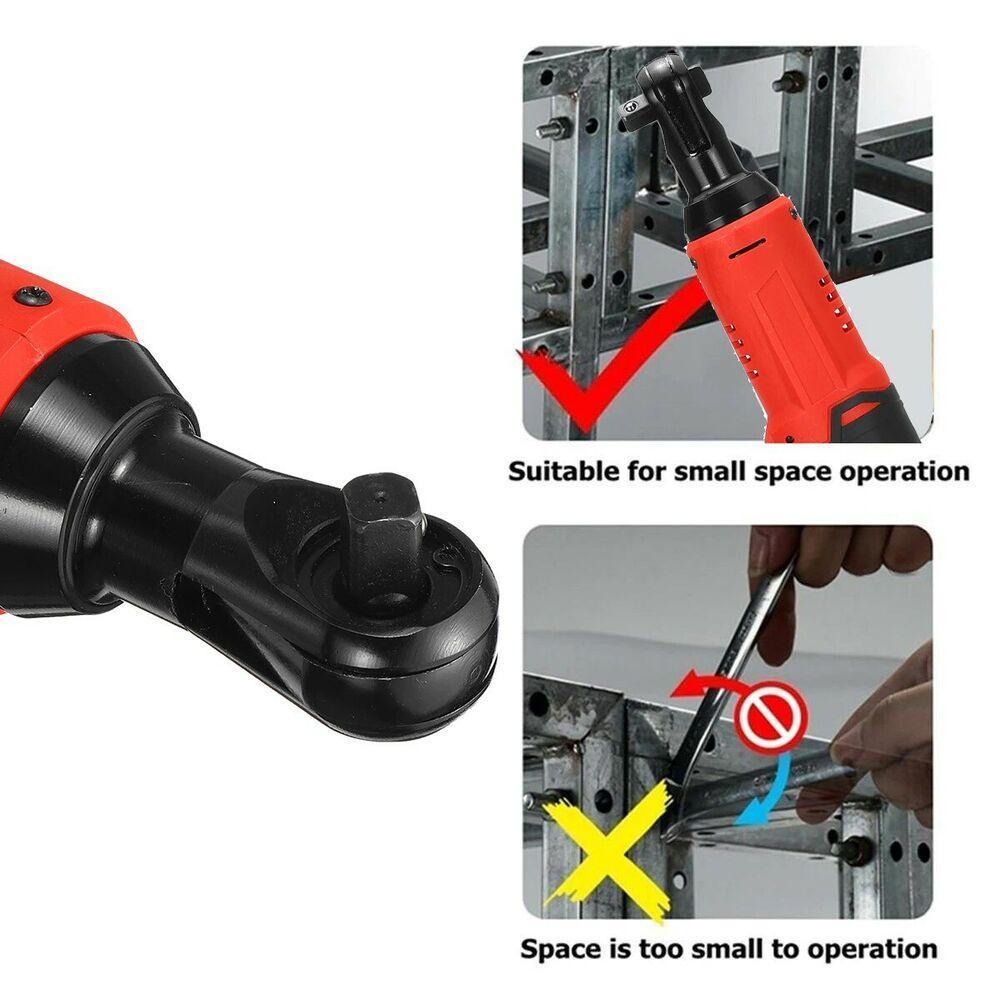 Suitable for small space operation

Space is too small to operation