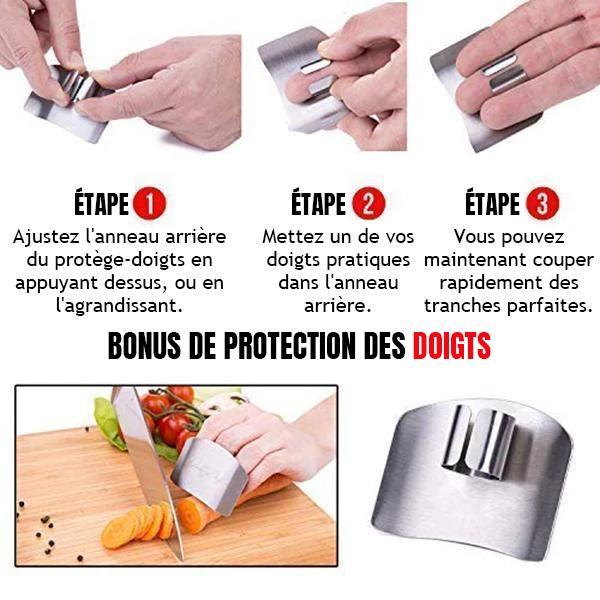 ÉTAPE 1
Ajustez l'anneau arrière du protège-doigts en appuyant dessus, ou en l'agrandissant.

ÉTAPE 2
Mettez un de vos doigts pratiques dans l'anneau arrière.

ÉTAPE 3
Vous pouvez maintenant couper rapidement des tranches parfaites.

BONUS DE PROTECTION DES DOIGTS