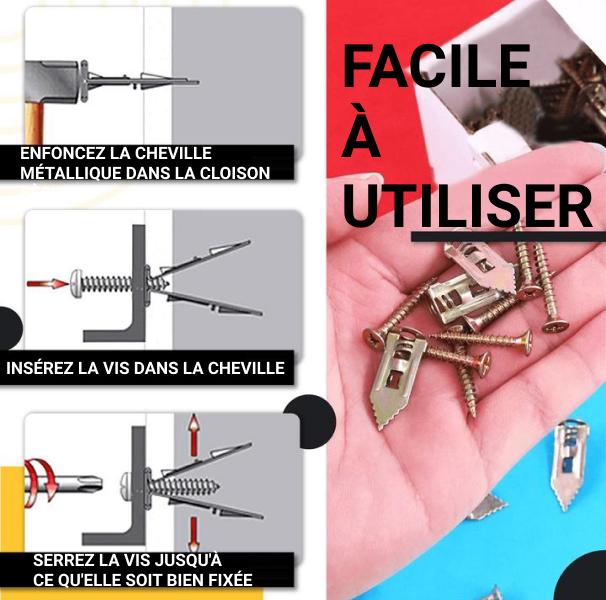 ENFONCEZ LA CHEVILLE MÉTALLIQUE DANS LA CLOISON

INSÉREZ LA VIS DANS LA CHEVILLE

SERREZ LA VIS JUSQU'À CE QU'ELLE SOIT BIEN FIXÉE

FACILE À UTILISER