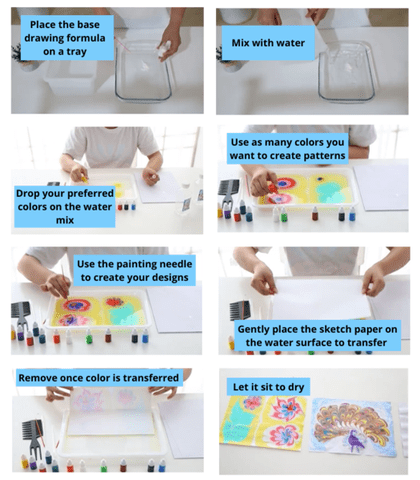 Place the base drawing formula on a tray

Mix with water

Drop your preferred colors on the water mix

Use as many colors you want to create patterns

Use the painting needle to create your designs

Gently place the sketch paper on the water surface to transfer

Remove once color is transferred

Let it sit to dry