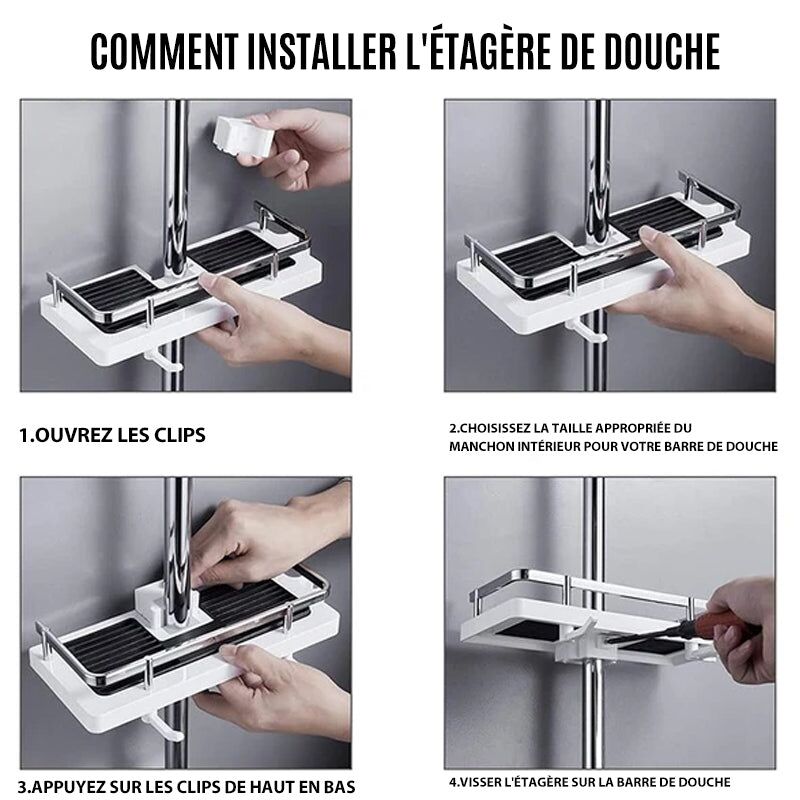 COMMENT INSTALLER L'ÉTAGÈRE DE DOUCHE

1.OUVREZ LES CLIPS

2.CHOISISSEZ LA TAILLE APPROPRIÉE DU MANCHON INTÉRIEUR POUR VOTRE BARRE DE DOUCHE

3.APPUYEZ SUR LES CLIPS DE HAUT EN BAS

4.VISSER L'ÉTAGÈRE SUR LA BARRE DE DOUCHE