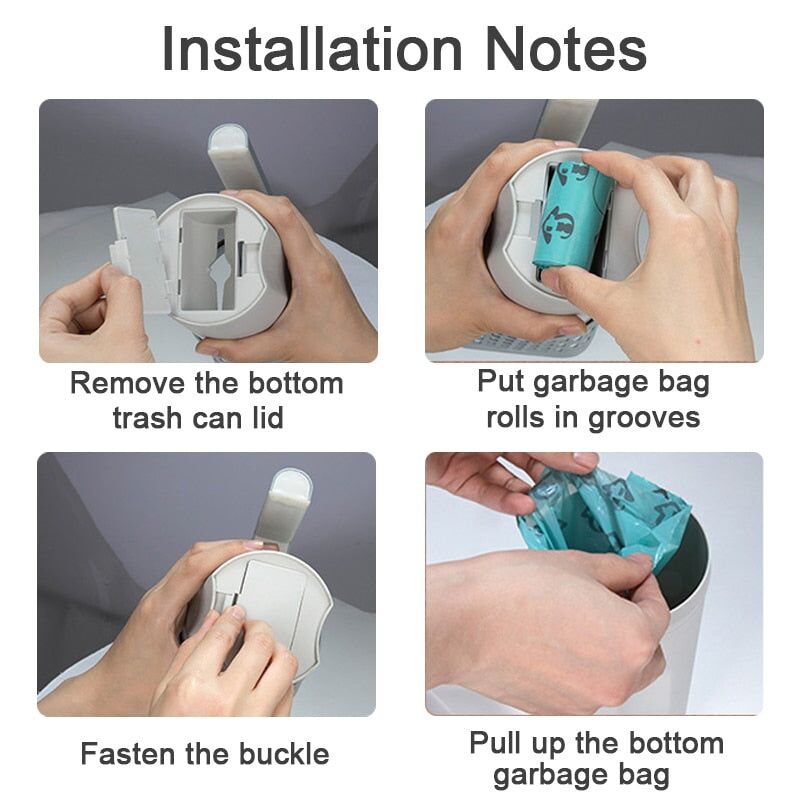 Installation Notes

Remove the bottom trash can lid

Put garbage bag rolls in grooves

Fasten the buckle

Pull up the bottom garbage bag