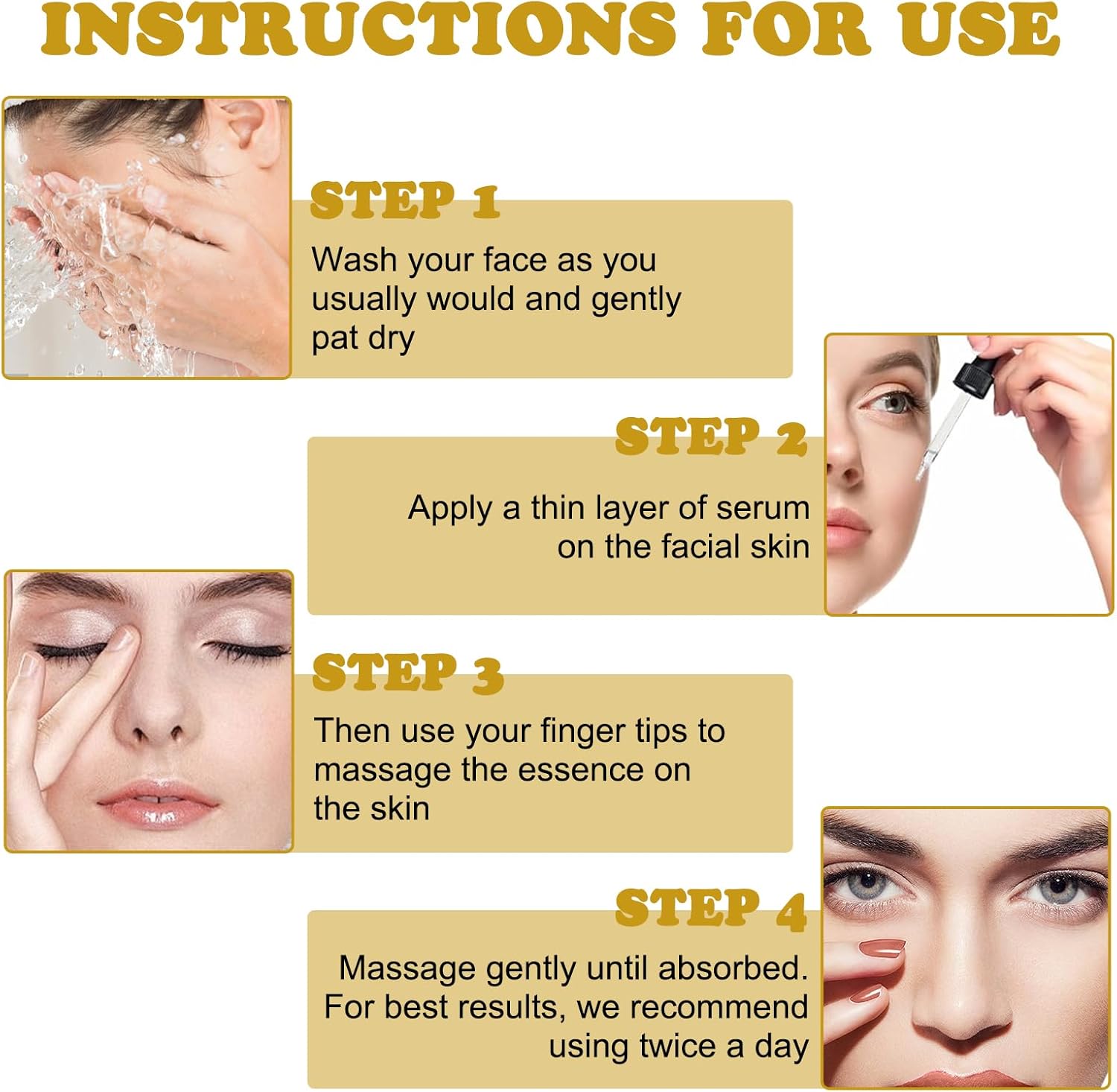 INSTRUCTIONS FOR USE

STEP 1

Wash your face as you usually would and gently pat dry

STEP 2

Apply a thin layer of serum on the facial skin

STEP 3

Then use your finger tips to massage the essence on the skin

STEP 4

Massage gently until absorbed. For best results, we recommend using twice a day