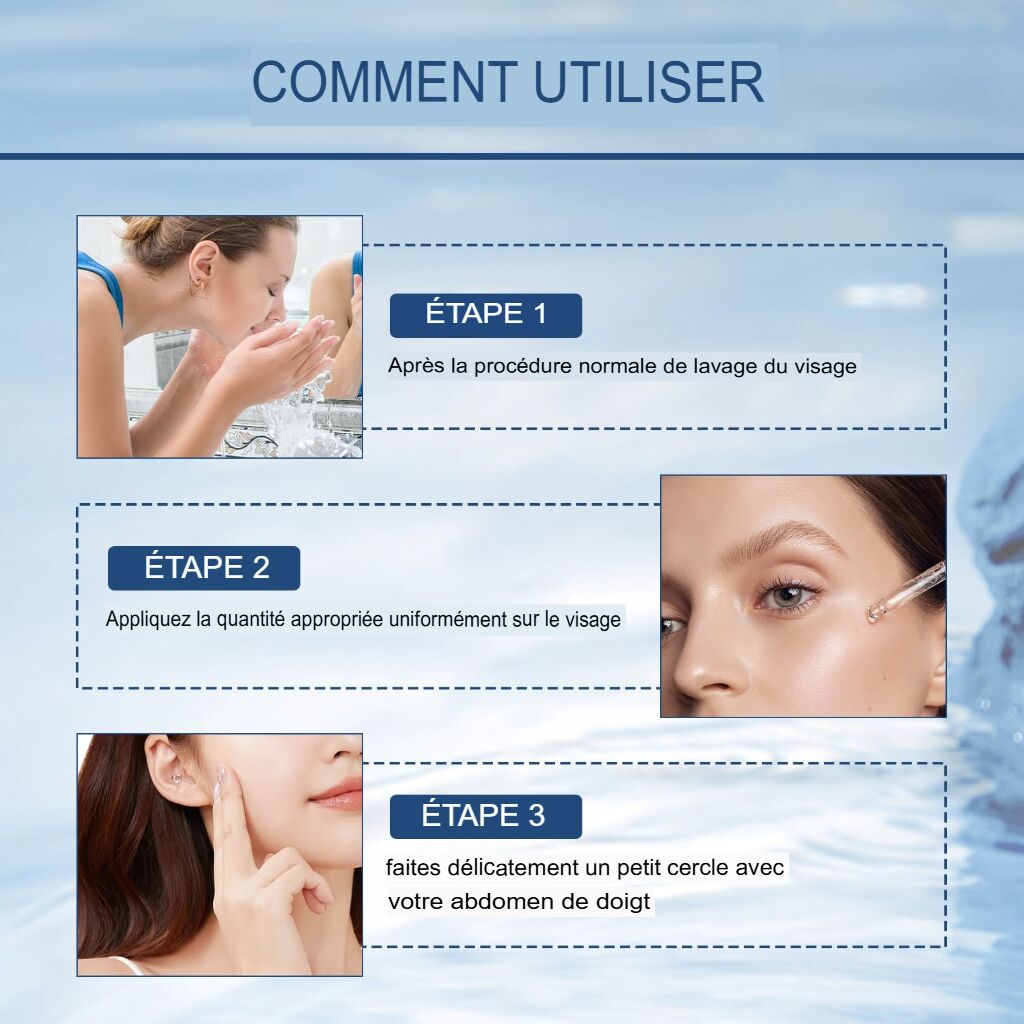 COMMENT UTILISER

ÉTAPE 1

Après la procédure normale de lavage du visage

ÉTAPE 2

Appliquez la quantité appropriée uniformément sur le visage

ÉTAPE 3

faites délicatement un petit cercle avec votre abdomen de doigt