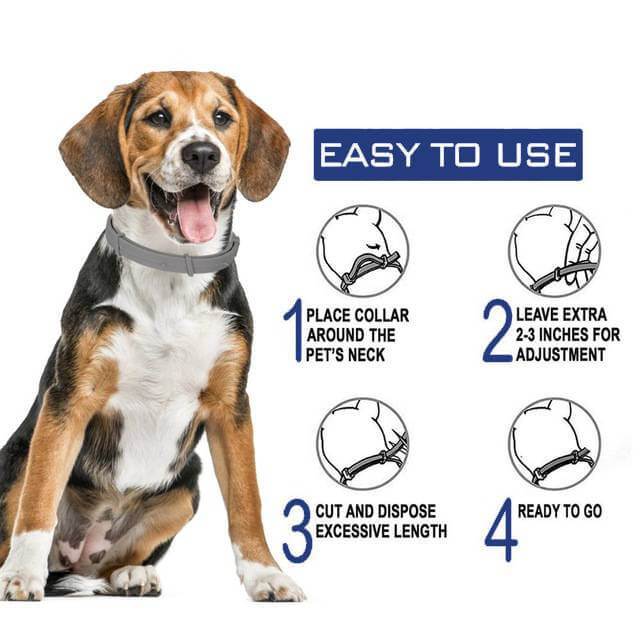 EASY TO USE

1 PLACE COLLAR AROUND THE PET'S NECK

2 LEAVE EXTRA 2-3 INCHES FOR ADJUSTMENT

3 CUT AND DISPOSE EXCESSIVE LENGTH

4 READY TO GO