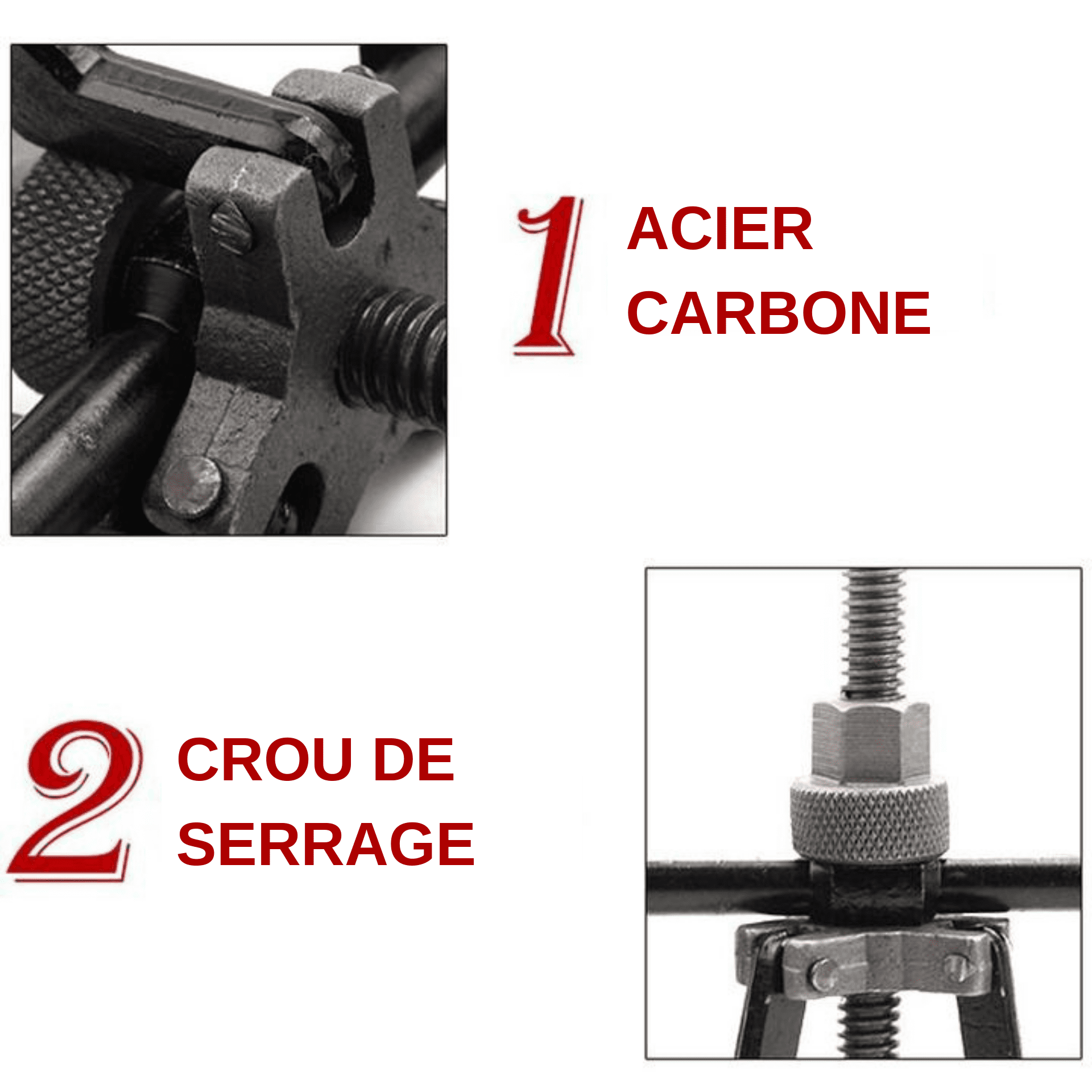 1 ACIER CARBONE

2 CROU DE SERRAGE