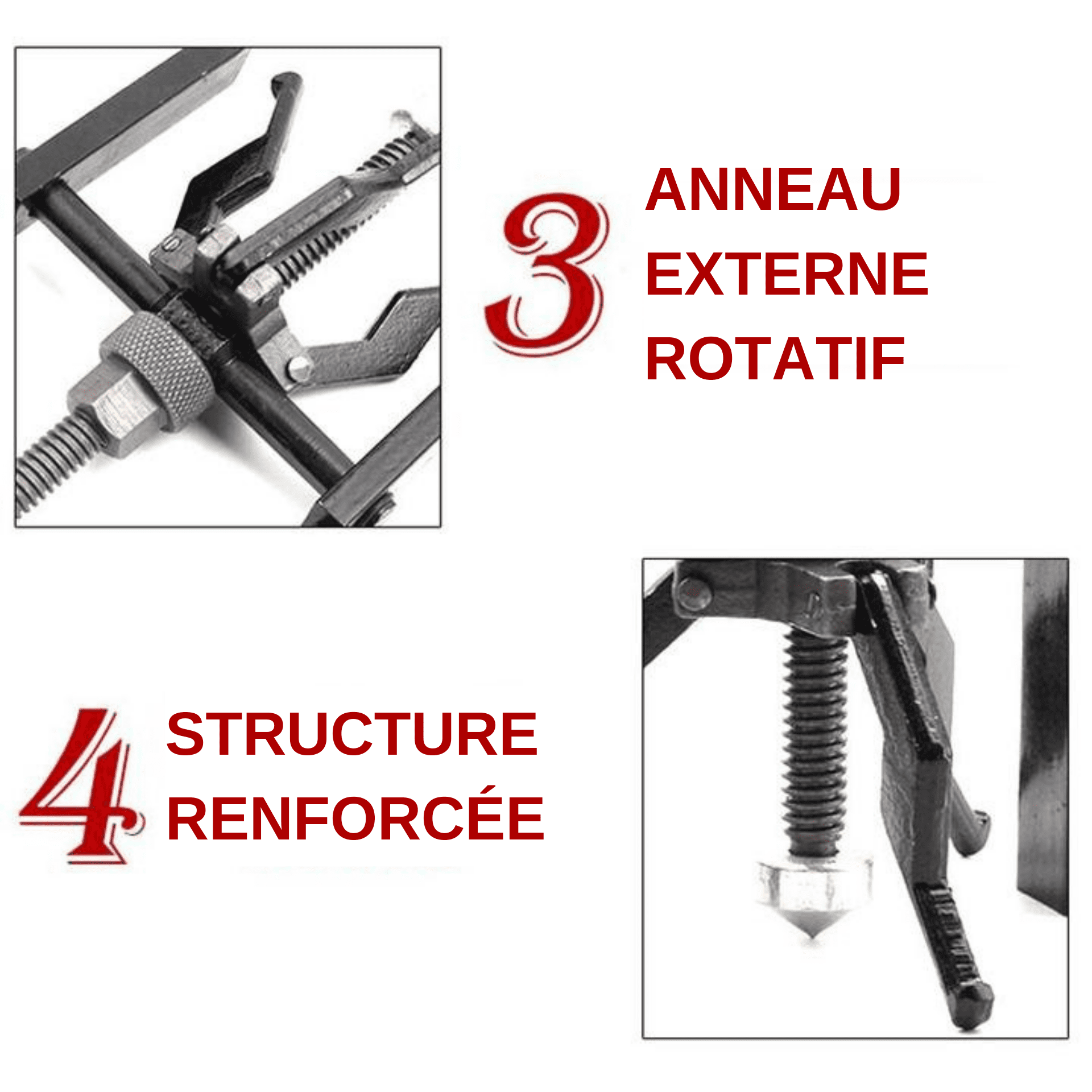 3 ANNEAU EXTERNE ROTATIF

4 STRUCTURE RENFORCÉE