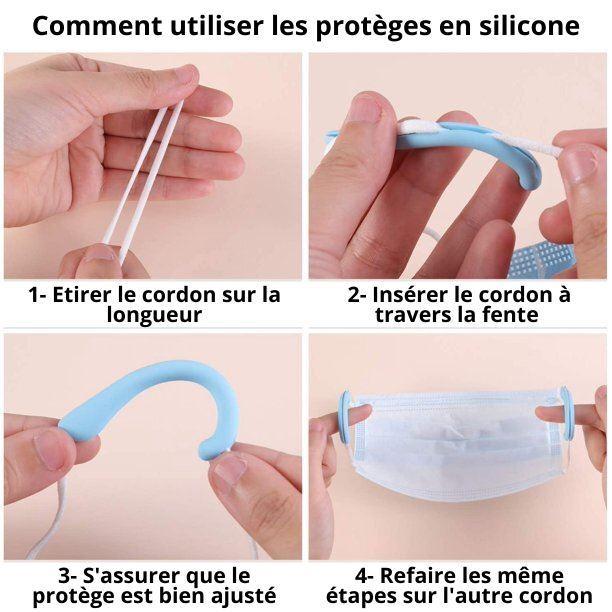 Comment utiliser les protèges en silicone

1- Etirer le cordon sur la longueur

2- Insérer le cordon à travers la fente

3- S'assurer que le protège est bien ajusté

4- Refaire les même étapes sur l'autre cordon