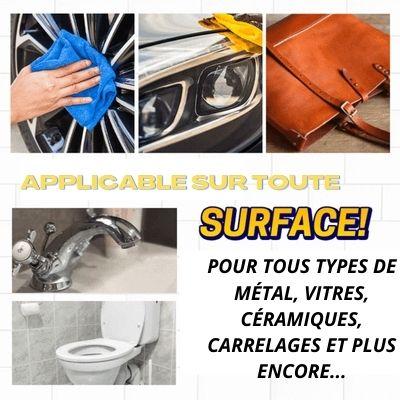 APPLICABLE SUR TOUTE

SURFACE!

POUR TOUS TYPES DE MÉTAL, VITRES, CÉRAMIQUES, CARRELAGES ET PLUS ENCORE...