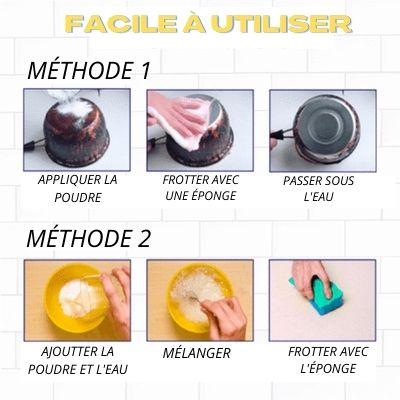 FACILE À UTILISER

MÉTHODE 1

APPLIQUER LA POUDRE

FROTTER AVEC UNE ÉPONGE

PASSER SOUS L'EAU

MÉTHODE 2

AJOUTTER LA POUDRE ET L'EAU

MÉLANGER

FROTTER AVEC L'ÉPONGE