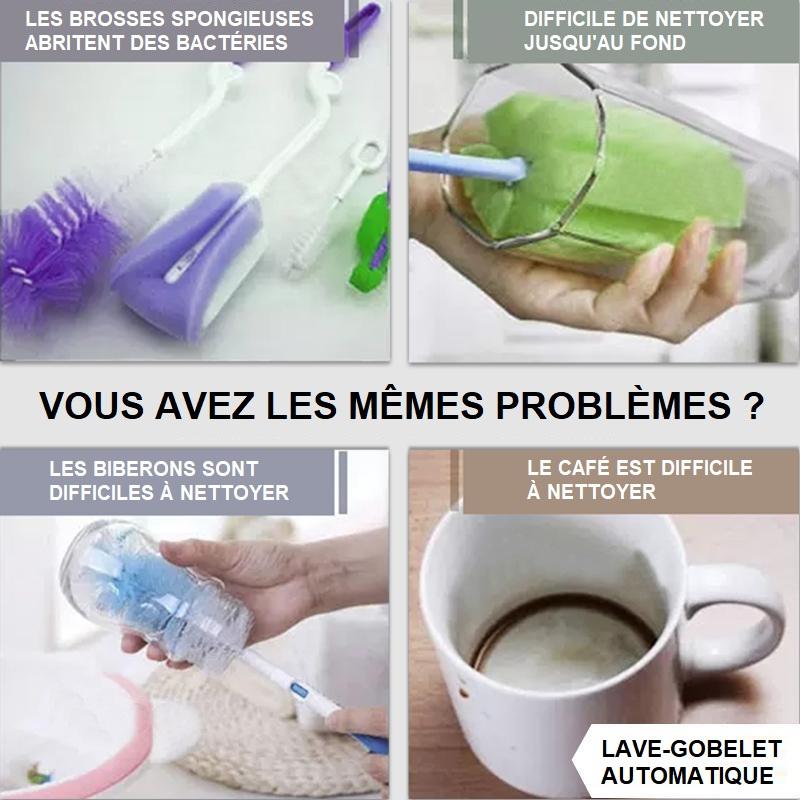 LES BROSSES SPONGIEUSES ABRITENT DES BACTÉRIES

DIFFICILE DE NETTOYER JUSQU'AU FOND

VOUS AVEZ LES MÊMES PROBLÈMES ?

LES BIBERONS SONT DIFFICILES À NETTOYER

LE CAFÉ EST DIFFICILE À NETTOYER

LAVE-GOBELET AUTOMATIQUE