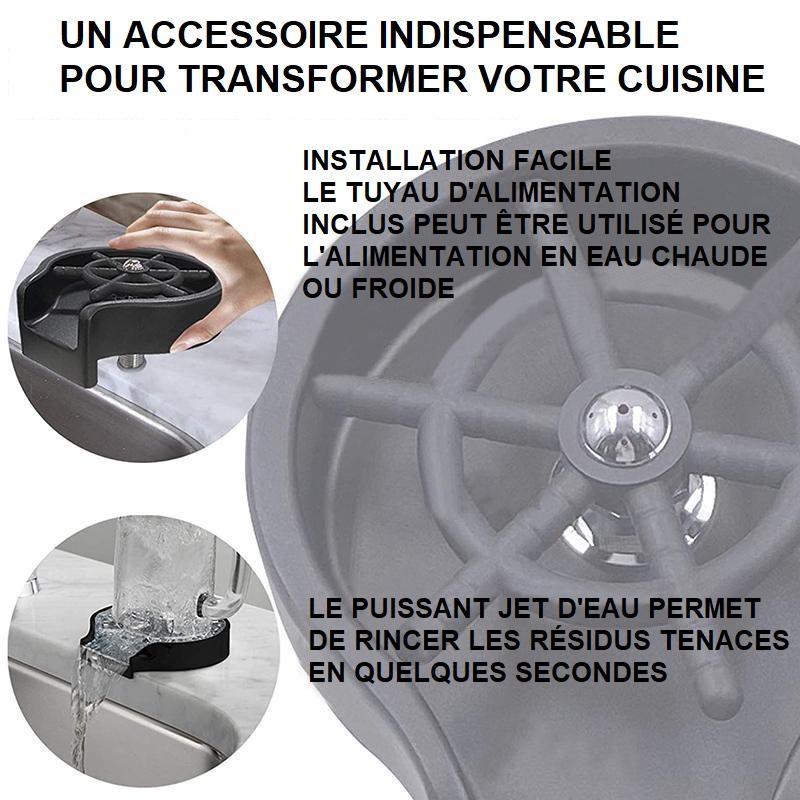 UN ACCESSOIRE INDISPENSABLE POUR TRANSFORMER VOTRE CUISINE

INSTALLATION FACILE
LE TUYAU D'ALIMENTATION INCLUS PEUT ÊTRE UTILISÉ POUR L'ALIMENTATION EN EAU CHAUDE OU FROIDE

LE PUISSANT JET D'EAU PERMET DE RINCER LES RÉSIDUS TENACES EN QUELQUES SECONDES