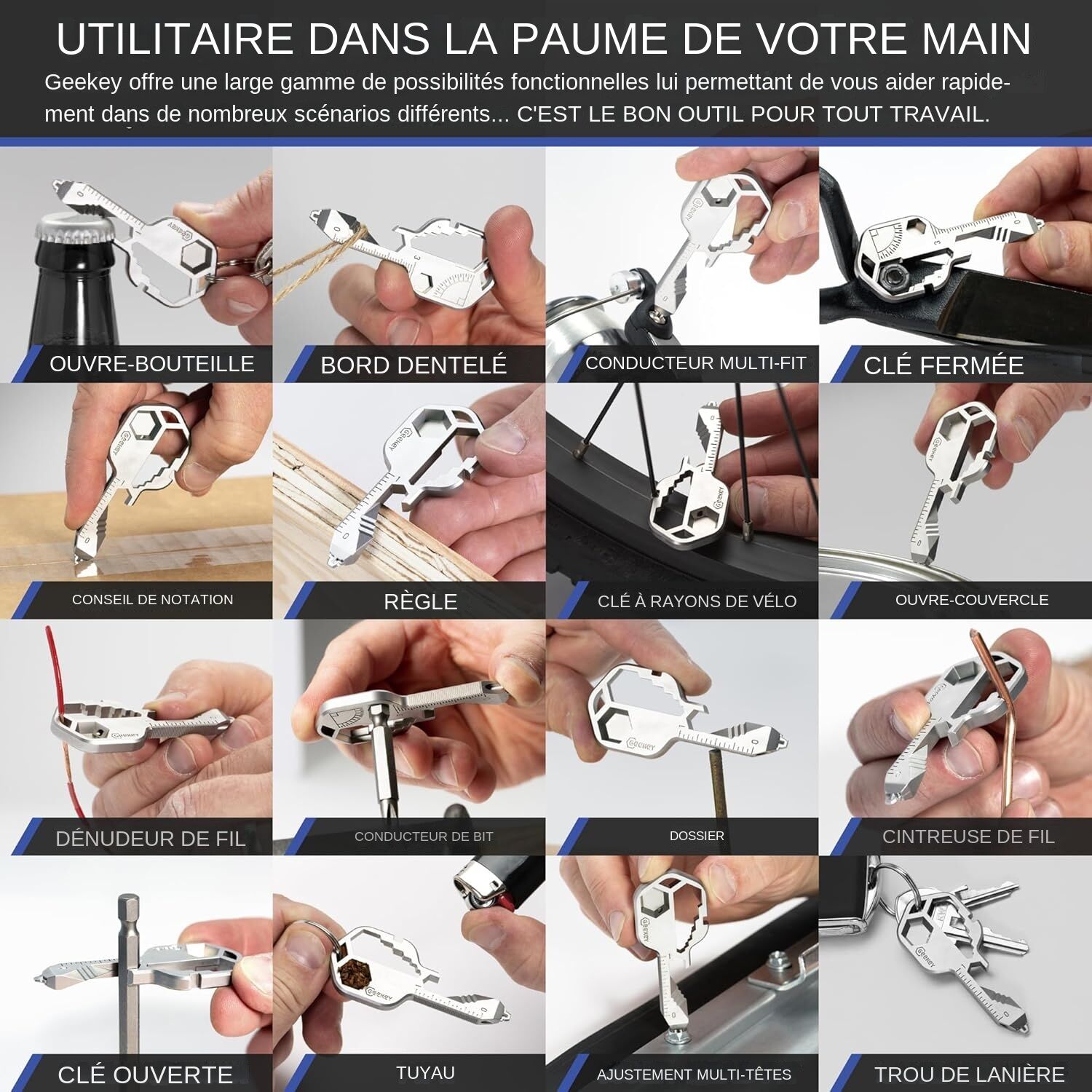 UTILITAIRE DANS LA PAUME DE VOTRE MAIN

Geekey offre une large gamme de possibilités fonctionnelles lui permettant de vous aider rapidement dans de nombreux scénarios différents... C'EST LE BON OUTIL POUR TOUT TRAVAIL.

OUVRE-BOUTEILLE

BORD DENTELÉ

CONDUCTEUR MULTI-FIT

CLÉ FERMÉE

CONSEIL DE NOTATION

RÈGLE

CLÉ À RAYONS DE VÉLO

OUVRE-COUVERCLE

DÉNUDEUR DE FIL

CONDUCTEUR DE BIT

DOSSIER

CINTREUSE DE FIL

CLÉ OUVERTE

TUYAU

AJUSTEMENT MULTI-TÊTES

TROU DE LANIÈRE