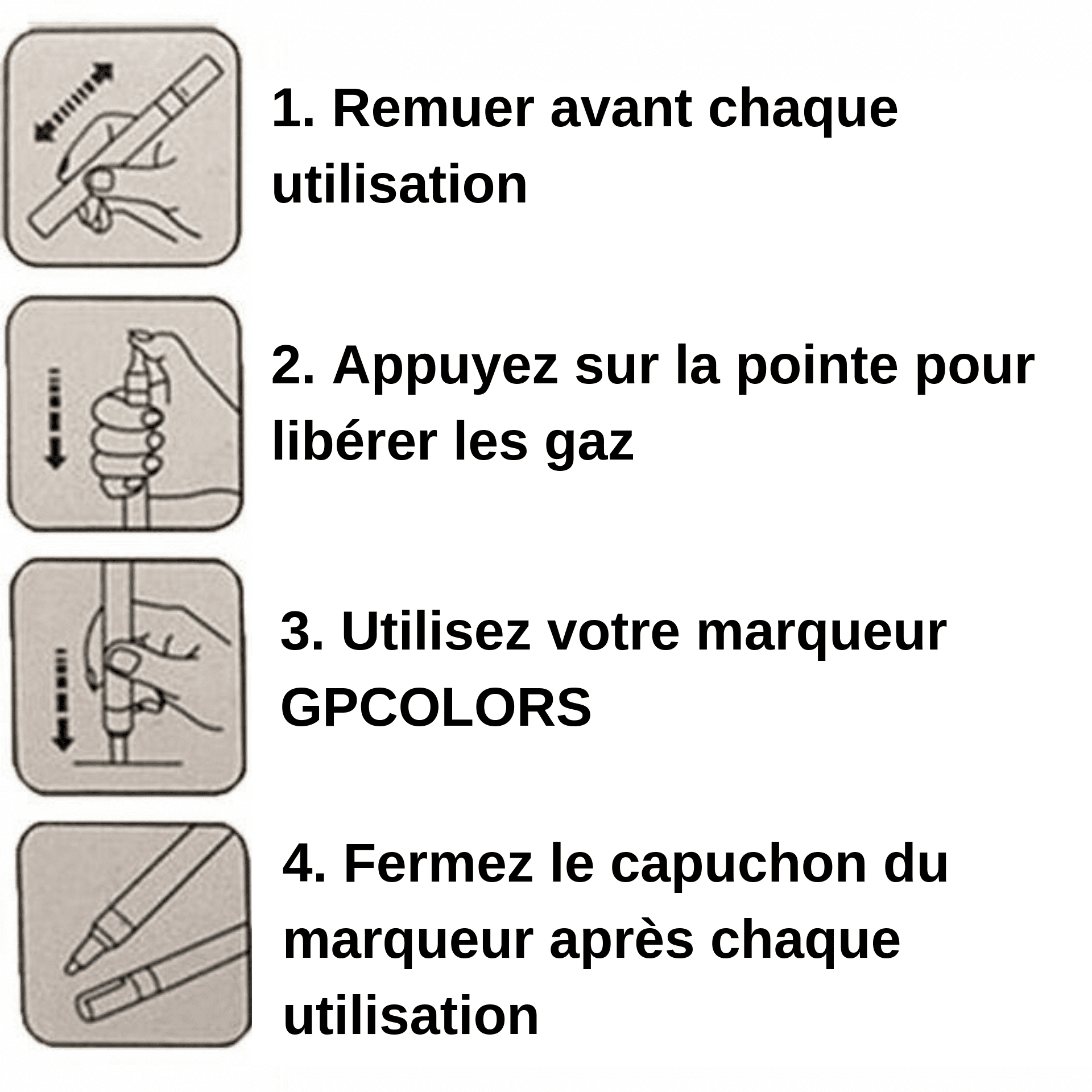 1. Remuer avant chaque utilisation

2. Appuyez sur la pointe pour libérer les gaz

3. Utilisez votre marqueur GPCOLORS

4. Fermez le capuchon du marqueur après chaque utilisation