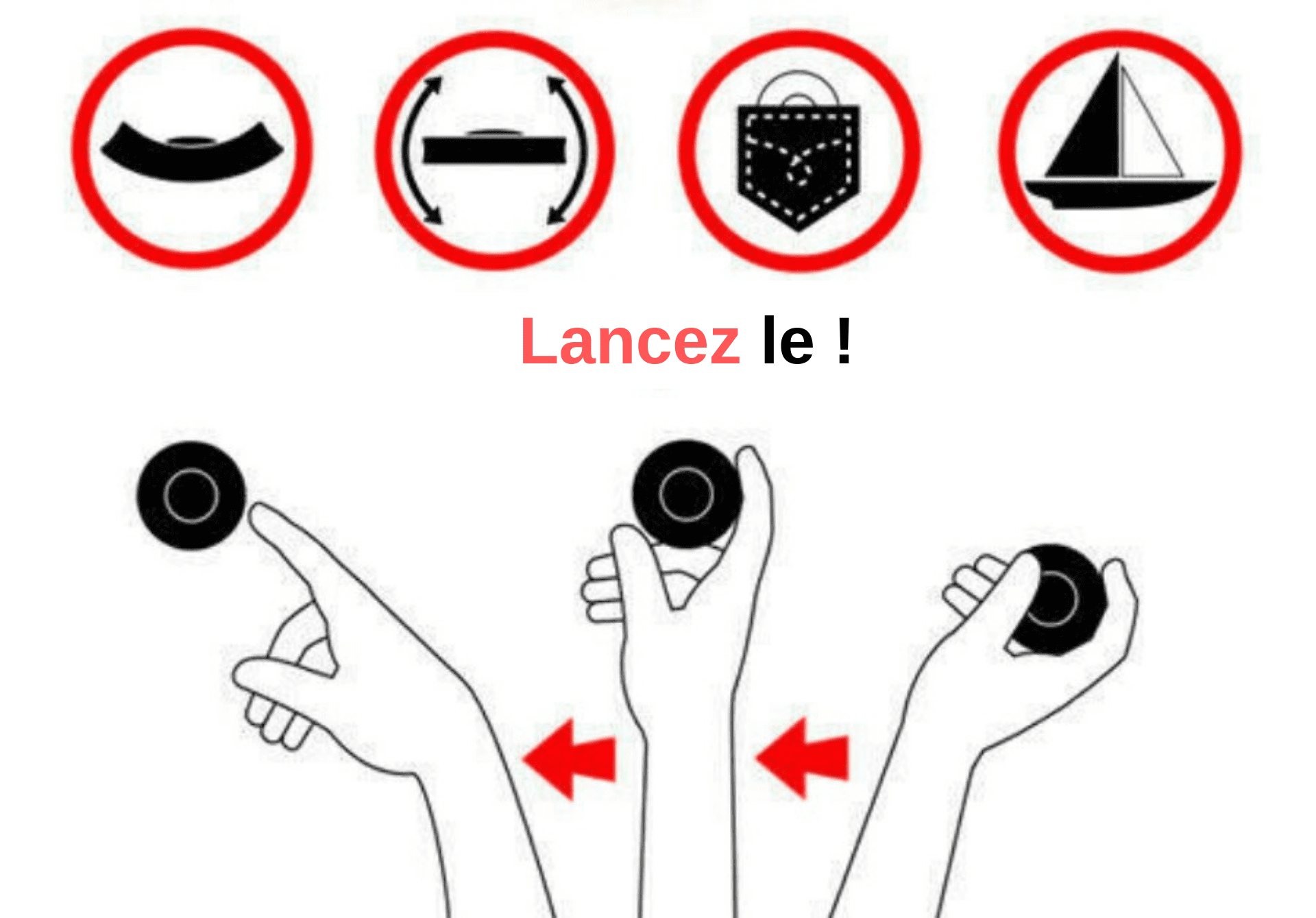 Lancez le !