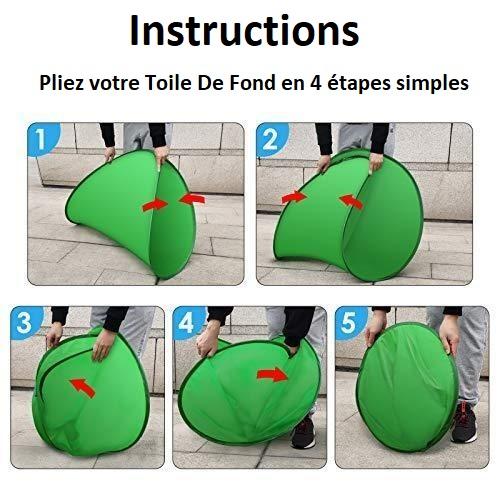 Instructions

Pliez votre Toile De Fond en 4 étapes simples

1

2

3

4

5