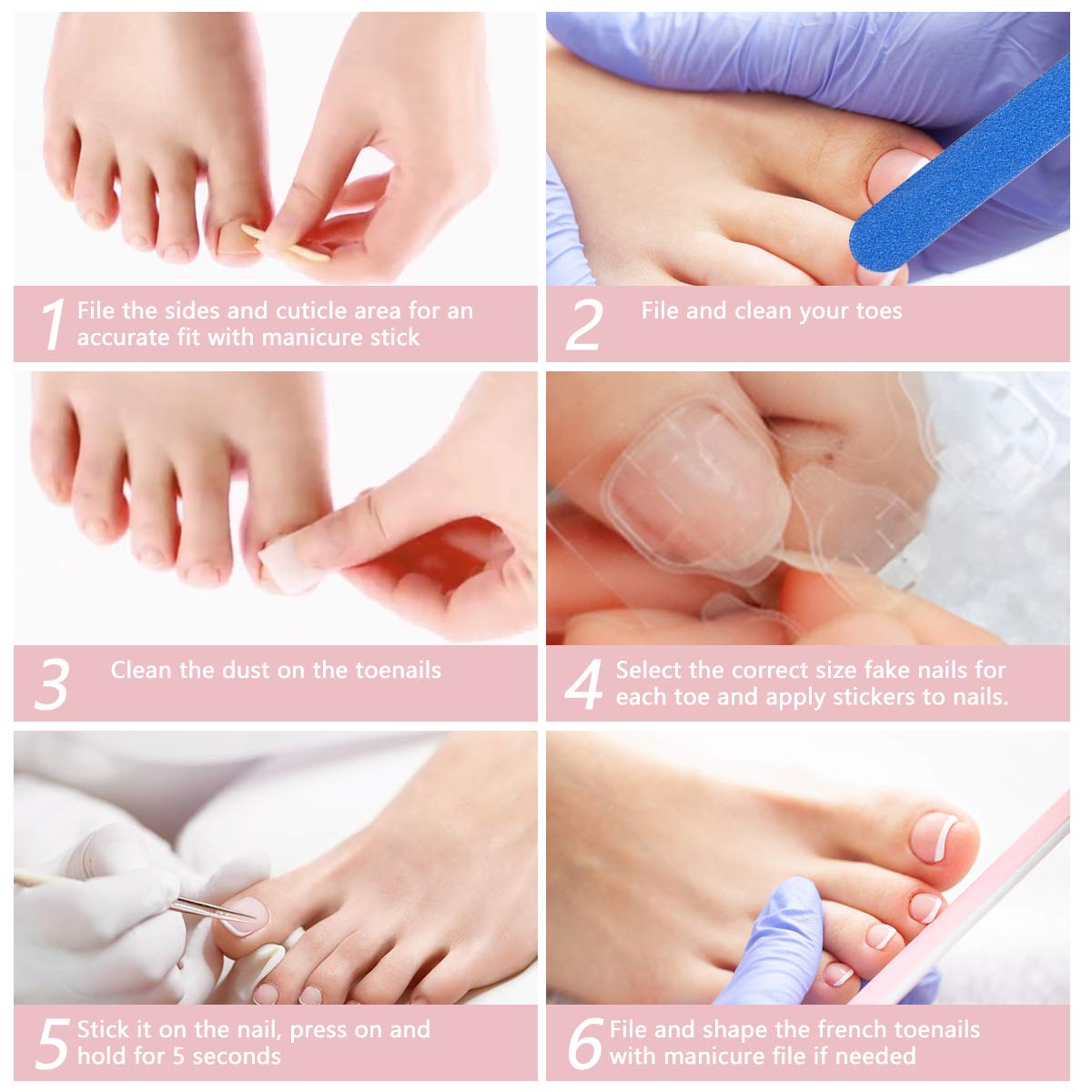 1 File the sides and cuticle area for an accurate fit with manicure stick

2 File and clean your toes

3 Clean the dust on the toenails

4 Select the correct size fake nails for each toe and apply stickers to nails.

5 Stick it on the nail, press on and hold for 5 seconds

6 File and shape the french toenails with manicure file if needed