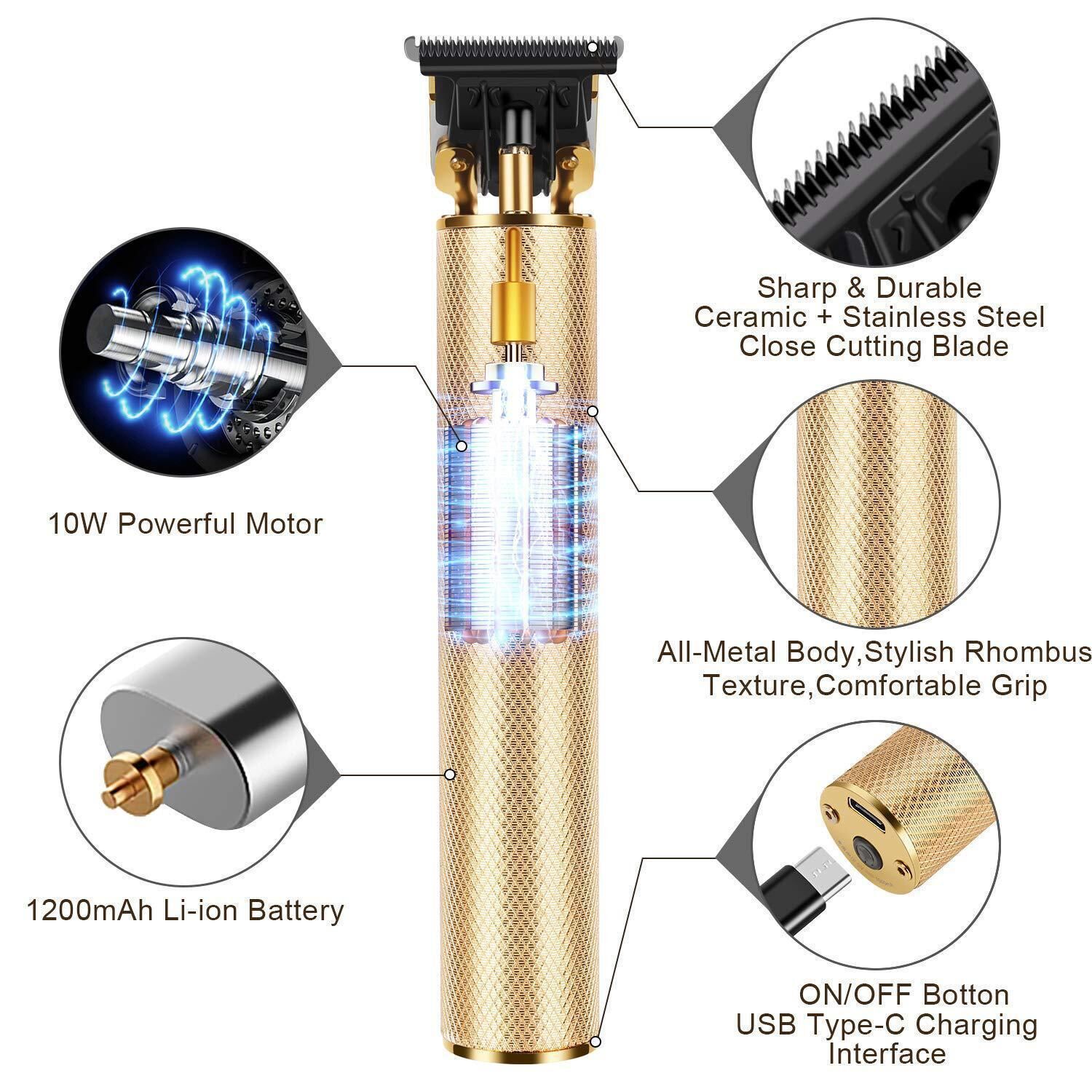 10W Powerful Motor

1200mAh Li-ion Battery

Sharp & Durable
Ceramic + Stainless Steel
Close Cutting Blade

All-Metal Body,Stylish Rhombus
Texture,Comfortable Grip

ON/OFF Botton
USB Type-C Charging
Interface