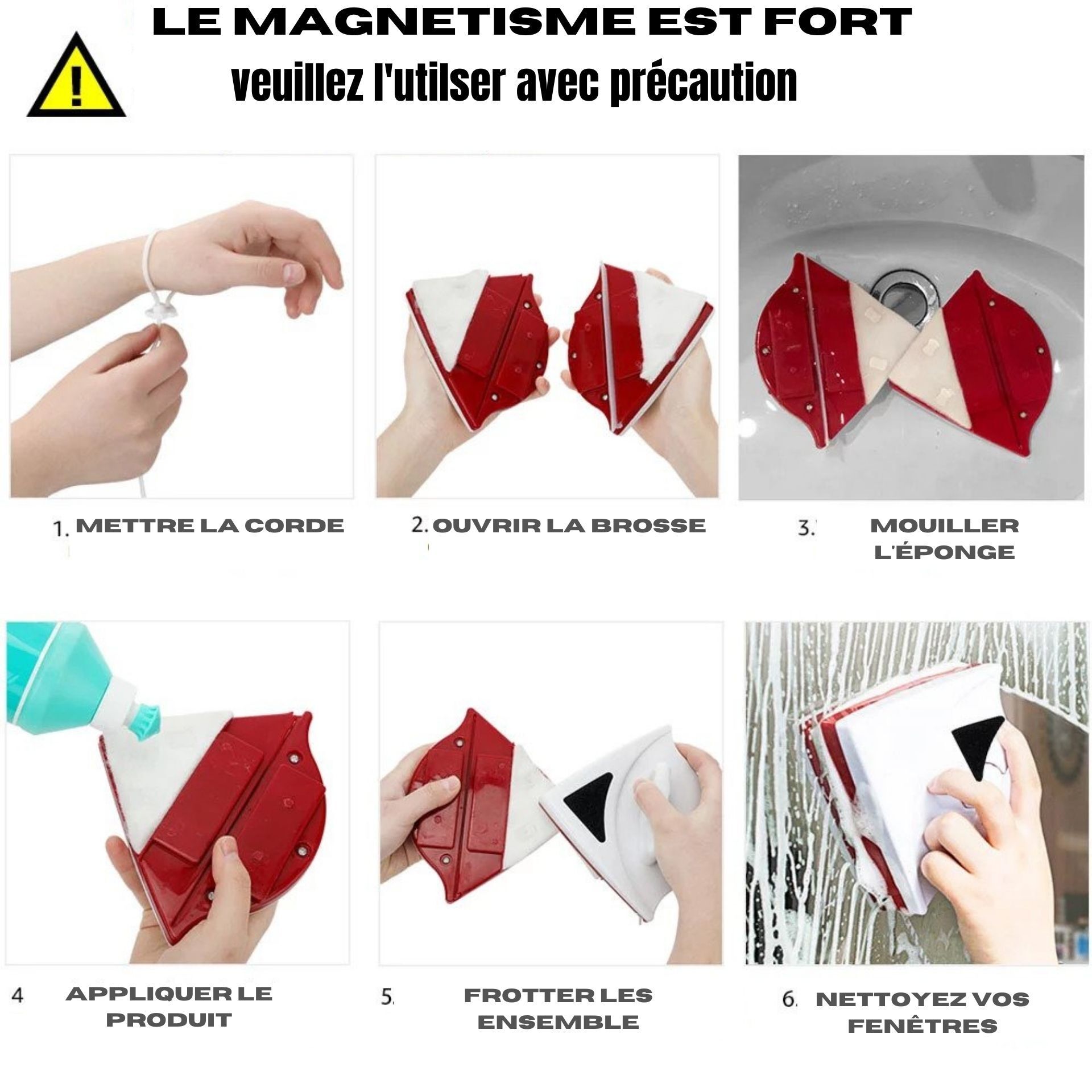 LE MAGNETISME EST FORT

veuillez l'utilser avec précaution

1. METTRE LA CORDE

2. OUVRIR LA BROSSE

3. MOUILLER L'ÉPONGE

4 APPLIQUER LE PRODUIT

5. FROTTER LES ENSEMBLE

6. NETTOYEZ VOS FENÊTRES