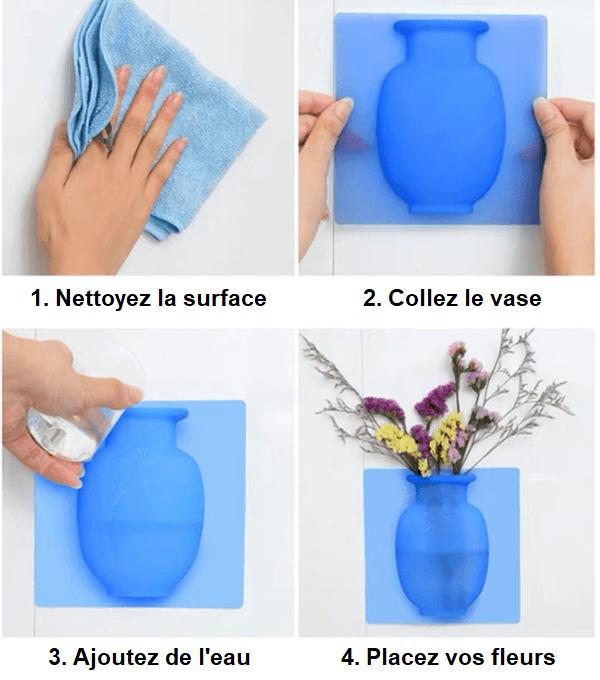 1. Nettoyez la surface

2. Collez le vase

3. Ajoutez de l'eau

4. Placez vos fleurs